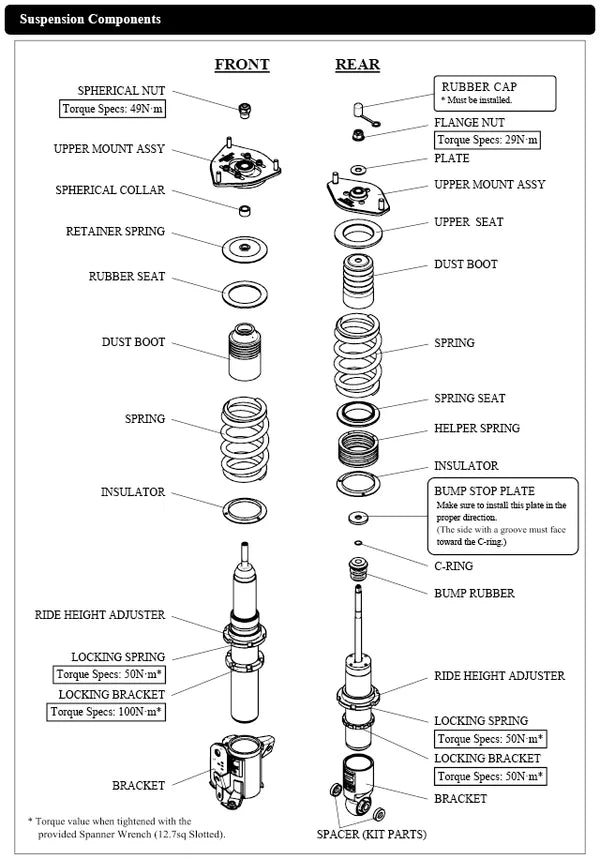 Suspension Components

FRONT

SPHERICAL NUT
Torque Specs: 49N·m

UPPER MOUNT ASSY

SPHERICAL COLLAR

RETAINER SPRING

RUBBER SEAT

DUST BOOT

SPRING

INSULATOR

RIDE HEIGHT ADJUSTER

LOCKING SPRING
Torque Specs: 50N·m*

LOCKING BRACKET
Torque Specs: 100N·m*

BRACKET

* Torque value when tightened with the provided Spanner Wrench (12.7sq Slotted).

REAR

RUBBER CAP
* Must be installed.

FLANGE NUT
Torque Specs: 29N·m

PLATE

UPPER MOUNT ASSY

UPPER SEAT

DUST BOOT

SPRING

SPRING SEAT

HELPER SPRING

INSULATOR

BUMP STOP PLATE
Make sure to install this plate in the proper direction.
(The side with a groove must face toward the C-ring.)

C-RING

BUMP RUBBER

RIDE HEIGHT ADJUSTER

LOCKING SPRING
Torque Specs: 50N·m*

LOCKING BRACKET
Torque Specs: 50N·m*

BRACKET

SPACER (KIT PARTS)