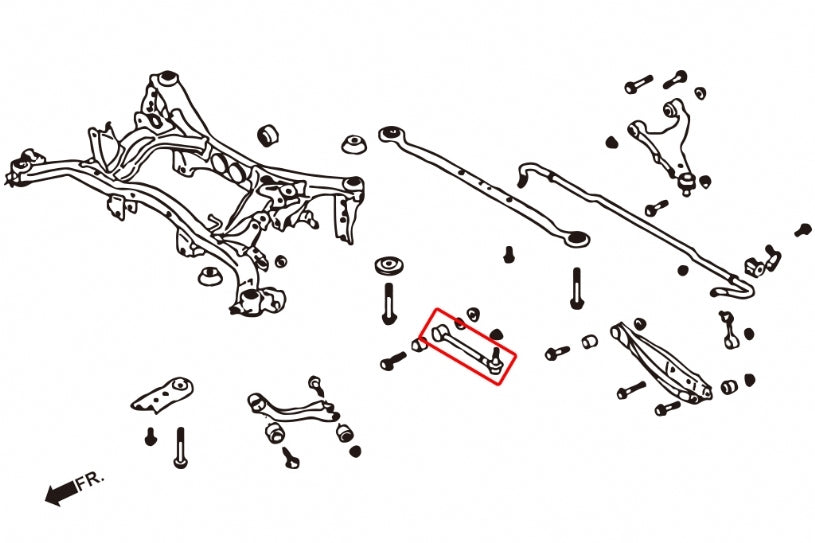 FR.